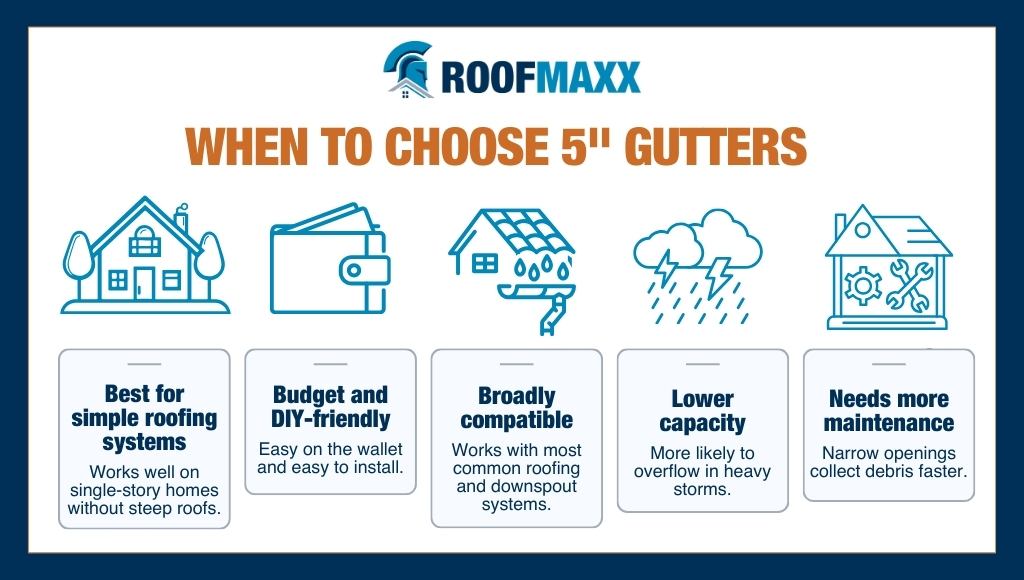 ROOFMAXX

WHEN TO CHOOSE 5" GUTTERS

Best for simple roofing systems
Works well on single-story homes without steep roofs.

Budget and DIY-friendly
Easy on the wallet and easy to install.

Broadly compatible
Works with most common roofing and downspout systems.

Lower capacity
More likely to overflow in heavy storms.

Needs more maintenance
Narrow openings collect debris faster.