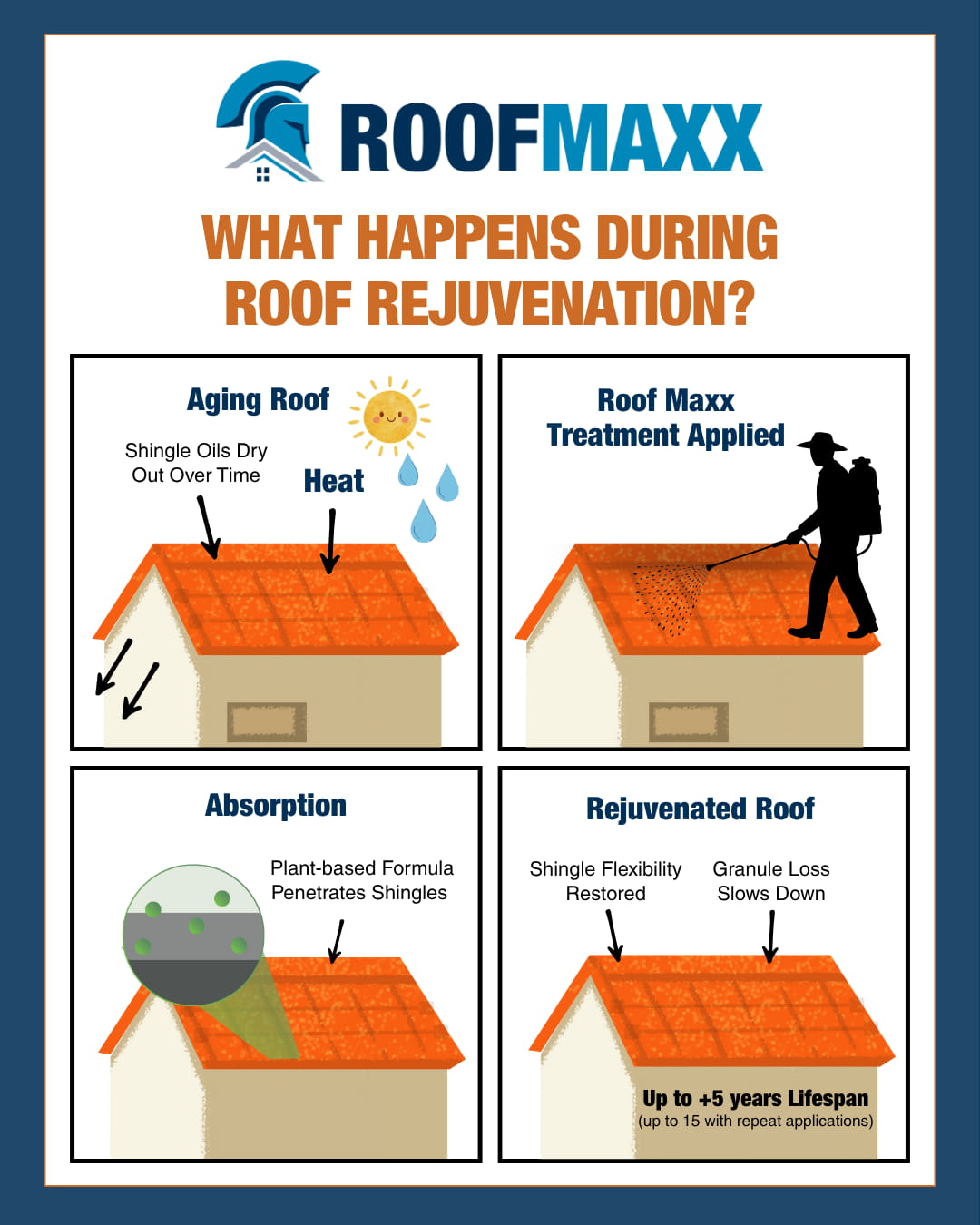 ROOFMAXX

WHAT HAPPENS DURING ROOF REJUVENATION?

Aging Roof

Shingle Oils Dry Out Over Time

Heat

Roof Maxx Treatment Applied

Absorption

Plant-based Formula Penetrates Shingles

Rejuvenated Roof

Shingle Flexibility Restored

Granule Loss Slows Down

Up to +5 years Lifespan
(up to 15 with repeat applications)