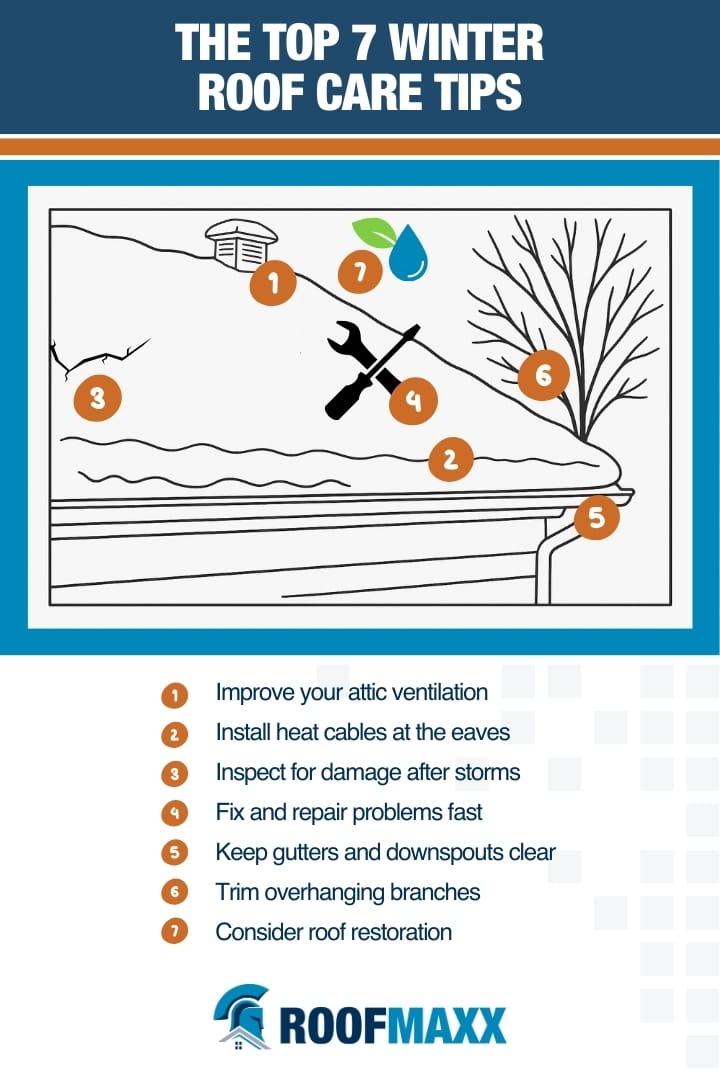 THE TOP 7 WINTER ROOF CARE TIPS

1
7
3
4
6
2
5

1 Improve your attic ventilation
2 Install heat cables at the eaves
3 Inspect for damage after storms
4 Fix and repair problems fast
5 Keep gutters and downspouts clear
6 Trim overhanging branches
7 Consider roof restoration

ROOFMAXX