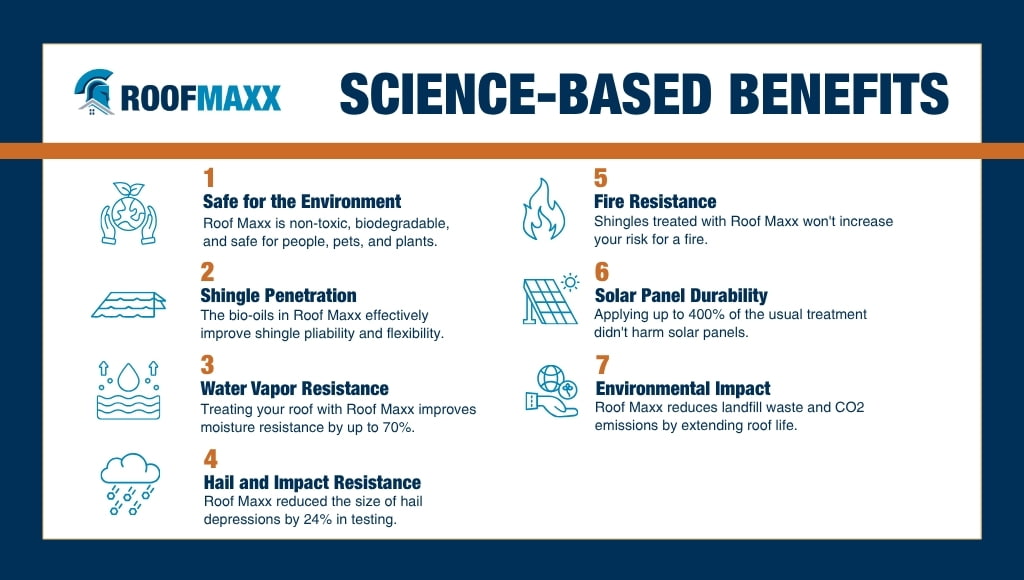 ROOFMAXX

SCIENCE-BASED BENEFITS

1
Safe for the Environment
Roof Maxx is non-toxic, biodegradable, and safe for people, pets, and plants.

2
Shingle Penetration
The bio-oils in Roof Maxx effectively improve shingle pliability and flexibility.

3
Water Vapor Resistance
Treating your roof with Roof Maxx improves moisture resistance by up to 70%.

4
Hail and Impact Resistance
Roof Maxx reduced the size of hail depressions by 24% in testing.

5
Fire Resistance
Shingles treated with Roof Maxx won't increase your risk for a fire.

6
Solar Panel Durability
Applying up to 400% of the usual treatment didn't harm solar panels.

7
Environmental Impact
Roof Maxx reduces landfill waste and CO2 emissions by extending roof life.